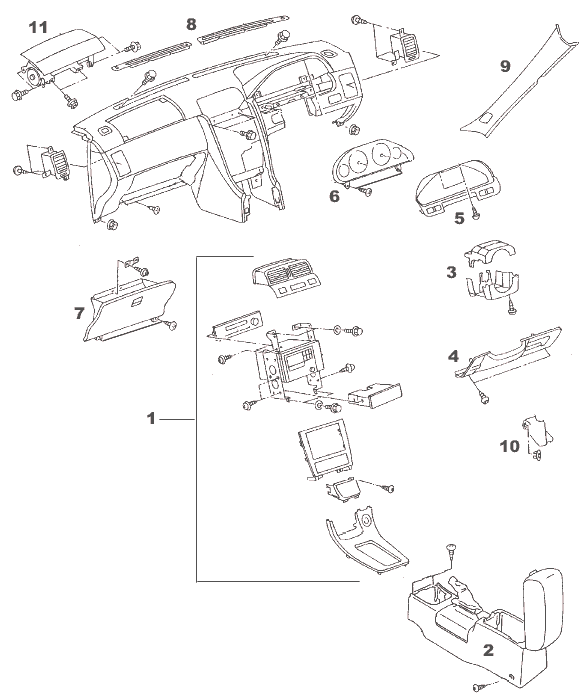 11
8
9
6
5
3
7
4
1
10
2