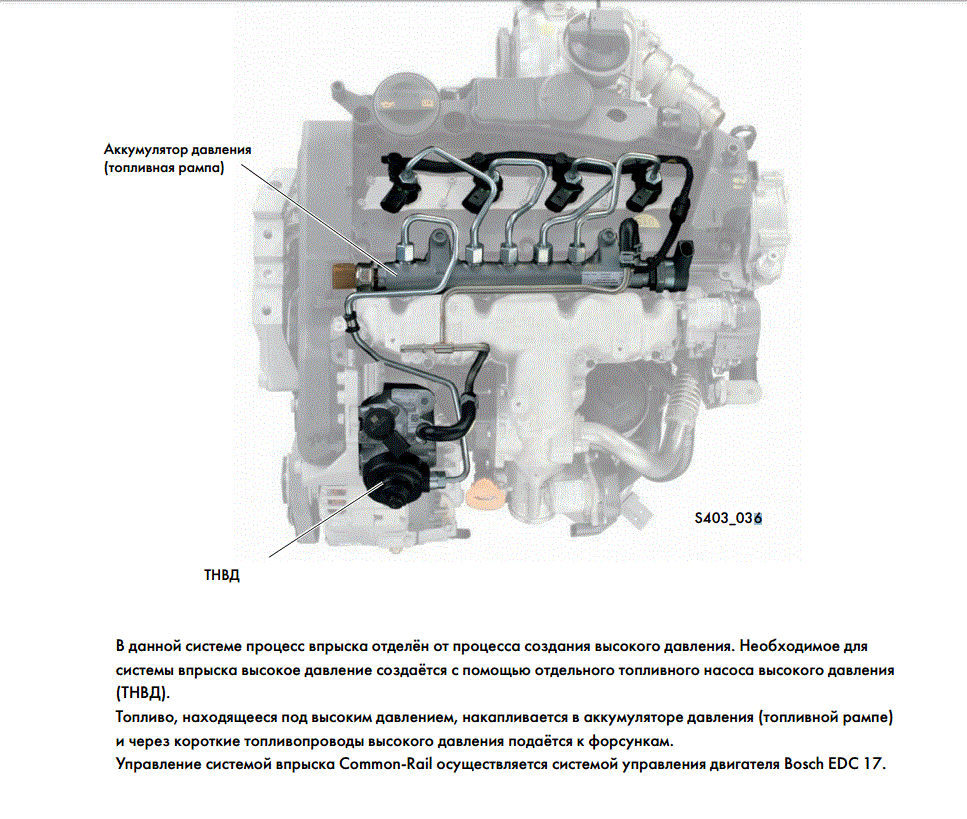 Аккумулятор давления (топливная рампа)

S403_036

ТНВД

В данной системе процесс впрыска отделён от процесса создания высокого давления. Необходимое для системы впрыска высокое давление создаётся с помощью отдельного топливного насоса высокого давления (ТНВД).
Топливо, находящееся под высоким давлением, накапливается в аккумуляторе давления (топливной рампе) и через короткие топливопроводы высокого давления подаётся к форсункам.
Управление системой впрыска Common-Rail осуществляется системой управления двигателя Bosch EDC 17.