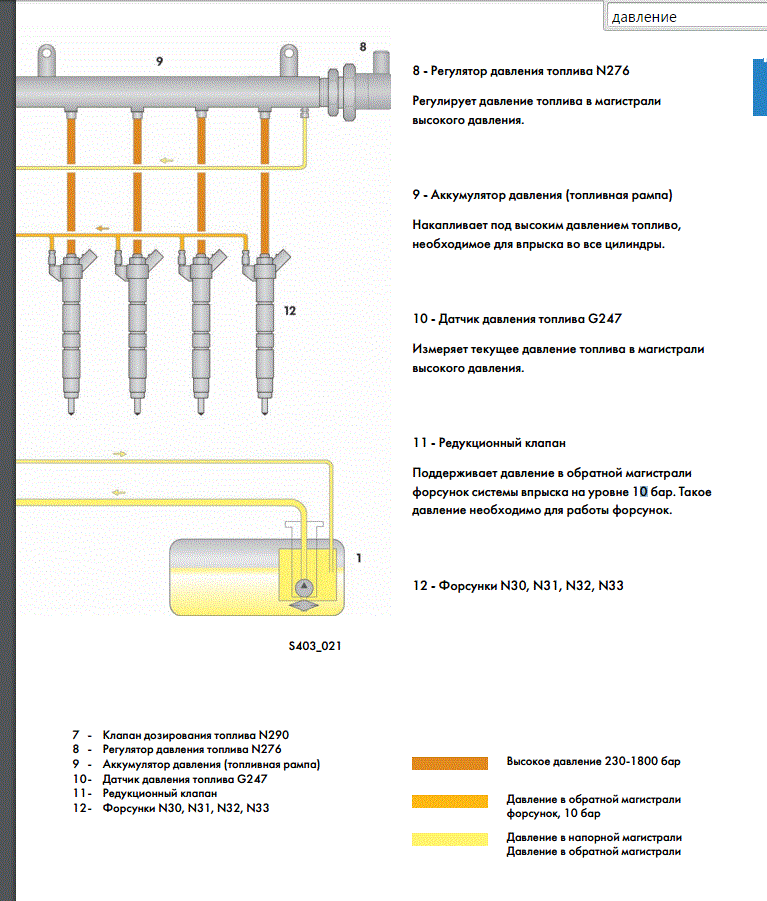 давление

9

8

12

1

S403_021

8 - Регулятор давления топлива N276

Регулирует давление топлива в магистрали высокого давления.

9 - Аккумулятор давления (топливная рампа)

Накапливает под высоким давлением топливо, необходимое для впрыска во все цилиндры.

10 - Датчик давления топлива G247

Измеряет текущее давление топлива в магистрали высокого давления.

11 - Редукционный клапан

Поддерживает давление в обратной магистрали форсунок системы впрыска на уровне 10 бар. Такое давление необходимо для работы форсунок.

12 - Форсунки N30, N31, N32, N33

7 - Клапан дозирования топлива N290
8 - Регулятор давления топлива N276
9 - Аккумулятор давления (топливная рампа)
10- Датчик давления топлива G247
11- Редукционный клапан
12- Форсунки N30, N31, N32, N33

Высокое давление 230-1800 бар

Давление в обратной магистрали форсунок, 10 бар

Давление в напорной магистрали
Давление в обратной магистрали