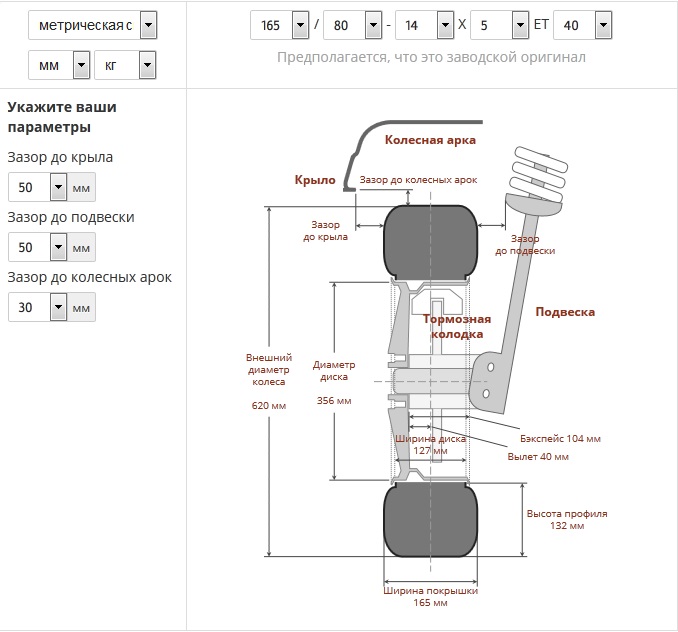 метрическая с

мм кг

165 / 80 - 14 X 5 ET 40

Предполагается, что это заводской оригинал

Укажите ваши параметры

Зазор до крыла

50 мм

Зазор до подвески

50 мм

Зазор до колесных арок

30 мм

Колесная арка

Крыло

Зазор до колесных арок

Зазор до крыла

Зазор до подвески

Подвеска

Тормозная колодка

Внешний диаметр колеса

620 мм

Диаметр диска

356 мм

Ширина диска 127 мм

Бэкспейс 104 мм

Вылет 40 мм

Высота профиля 132 мм

Ширина покрышки 165 мм