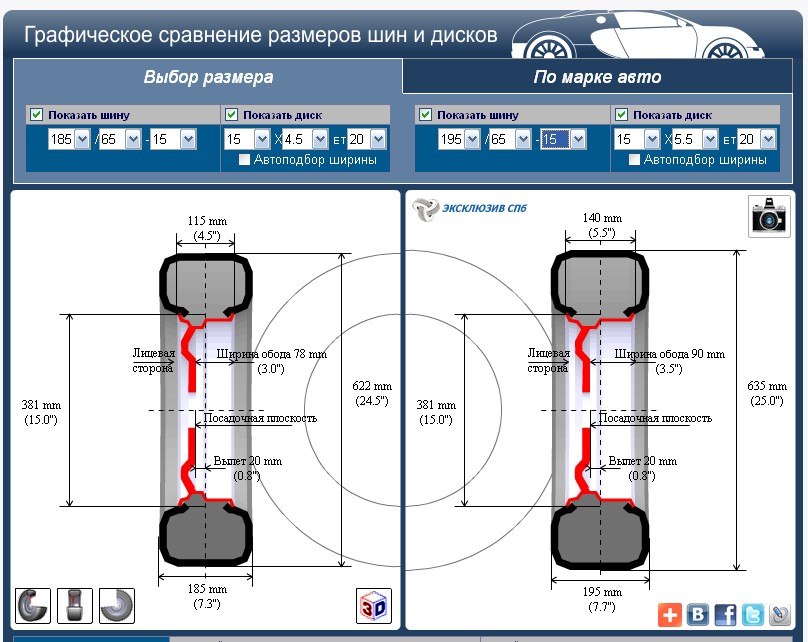 Графическое сравнение размеров шин и дисков

Выбор размера

По марке авто

Показать шину

185 / 65 - 15

Показать диск

15 X 4.5 ET 20

Автоподбор ширины

Показать шину

195 / 65 - 15

Показать диск

15 X 5.5 ET 20

Автоподбор ширины

115 mm
(4.5")

Лицевая сторона

Ширина обода 78 mm
(3.0")

381 mm
(15.0")

622 mm
(24.5")

Посадочная плоскость

Вылет 20 mm
(0.8")

185 mm
(7.3")

3D

ЭКСКЛЮЗИВ СПб

140 mm
(5.5")

Лицевая сторона

Ширина обода 90 mm
(3.5")

381 mm
(15.0")

635 mm
(25.0")

Посадочная плоскость

Вылет 20 mm
(0.8")

195 mm
(7.7")

B f